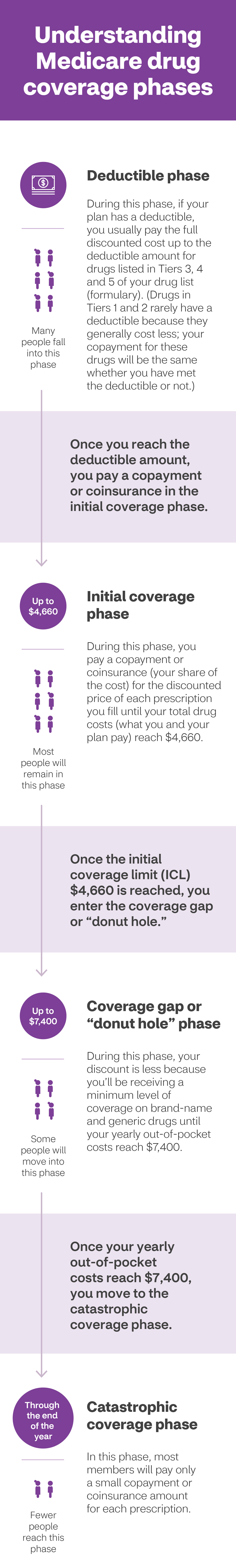 Understanding Medicare drug coverage phases

Deductible phase

During this phase, if your plan has a deductible, you usually pay the full discounted cost up to the deductible amount for drugs listed in Tiers 3, 4 and 5 of your drug list (formulary). (Drugs in Tiers 1 and 2 rarely have a deductible because they generally cost less; your copayment for these drugs will be the same whether you have met the deductible or not.)

Many people fall into this phase

Once you reach the deductible amount, you pay a copayment or coinsurance in the initial coverage phase.

Up to $4,660

Initial coverage phase

During this phase, you pay a copayment or coinsurance (your share of the cost) for the discounted price of each prescription you fill until your total drug costs (what you and your plan pay) reach $4,660.

Most people will remain in this phase

Once the initial coverage limit (ICL) $4,660 is reached, you enter the coverage gap or “donut hole.”

Up to $7,400

Coverage gap or “donut hole” phase

During this phase, your discount is less because you'll be receiving a minimum level of coverage on brand-name and generic drugs until your yearly out-of-pocket costs reach $7,400.

Some people will move into this phase

Once your yearly out-of-pocket costs reach $7,400, you move to the catastrophic coverage phase.

Through the end of the year

Catastrophic coverage phase

In this phase, most members will pay only a small copayment or coinsurance amount for each prescription.

Fewer people reach this phase