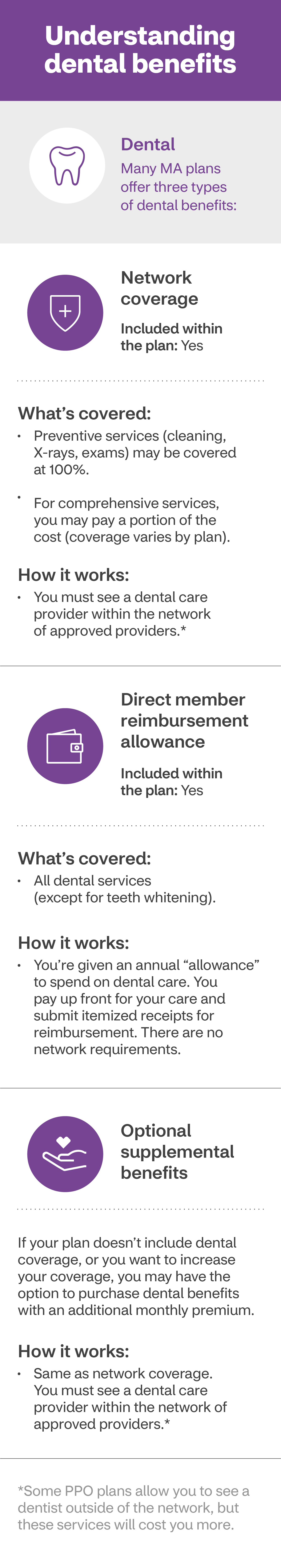 Understanding dental benefits

Dental
Many MA plans offer three types of dental benefits:

Network coverage
Included within the plan: Yes

What's covered:
• Preventive services (cleaning, X-rays, exams) may be covered at 100%.
• For comprehensive services, you may pay a portion of the cost (coverage varies by plan).

How it works:
• You must see a dental care provider within the network of approved providers.*

Direct member reimbursement allowance
Included within the plan: Yes

What's covered:
• All dental services (except for teeth whitening).

How it works:
• You're given an annual "allowance" to spend on dental care. You pay up front for your care and submit itemized receipts for reimbursement. There are no network requirements.

Optional supplemental benefits

If your plan doesn't include dental coverage, or you want to increase your coverage, you may have the option to purchase dental benefits with an additional monthly premium.

How it works:
• Same as network coverage. You must see a dental care provider within the network of approved providers.*

*Some PPO plans allow you to see a dentist outside of the network, but these services will cost you more.