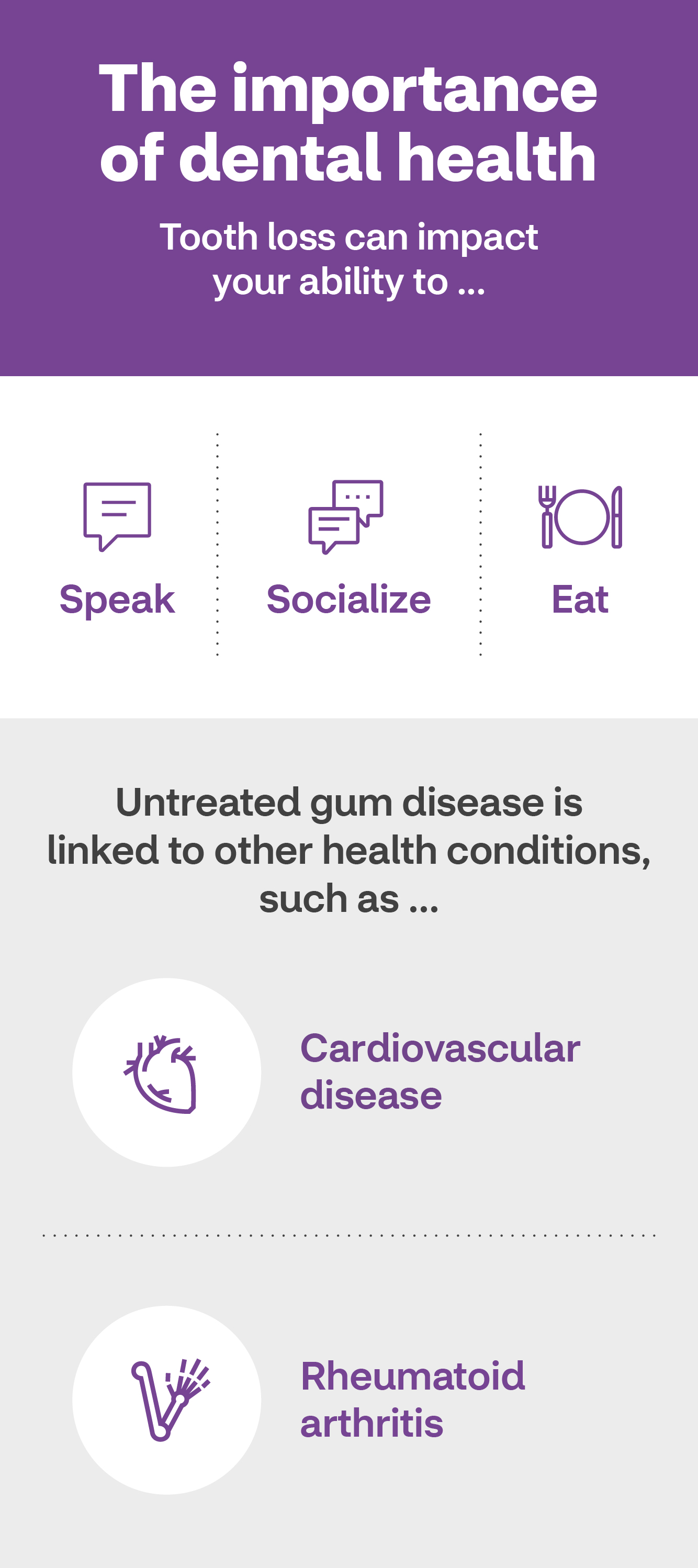 The importance of dental health

Tooth loss can impact your ability to ...

Speak

Socialize

Eat

Untreated gum disease is linked to other health conditions, such as ...

Cardiovascular disease

Rheumatoid arthritis