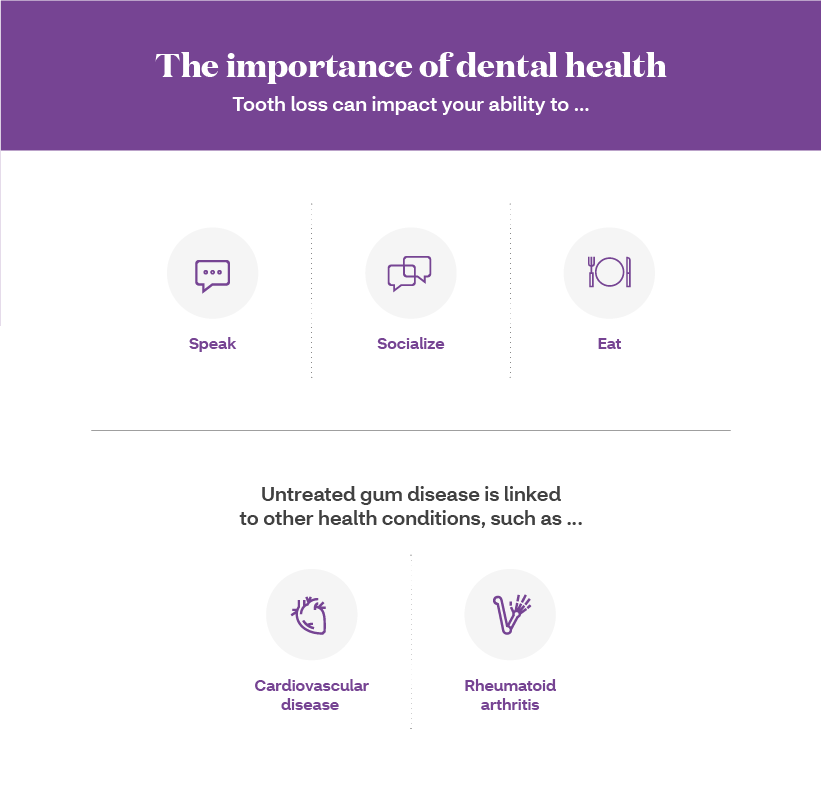 The importance of dental health
Tooth loss can impact your ability to ...

Speak

Socialize

Eat

Untreated gum disease is linked to other health conditions, such as ...

Cardiovascular disease

Rheumatoid arthritis