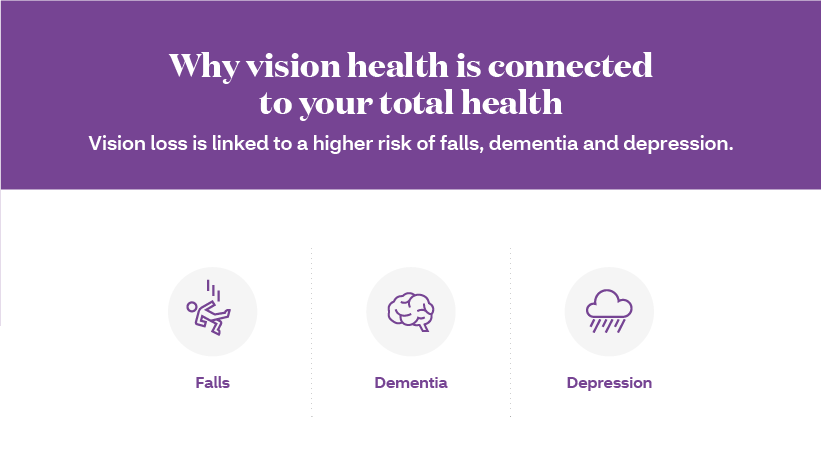 Why vision health is connected to your total health

Vision loss is linked to a higher risk of falls, dementia and depression.

Falls

Dementia

Depression