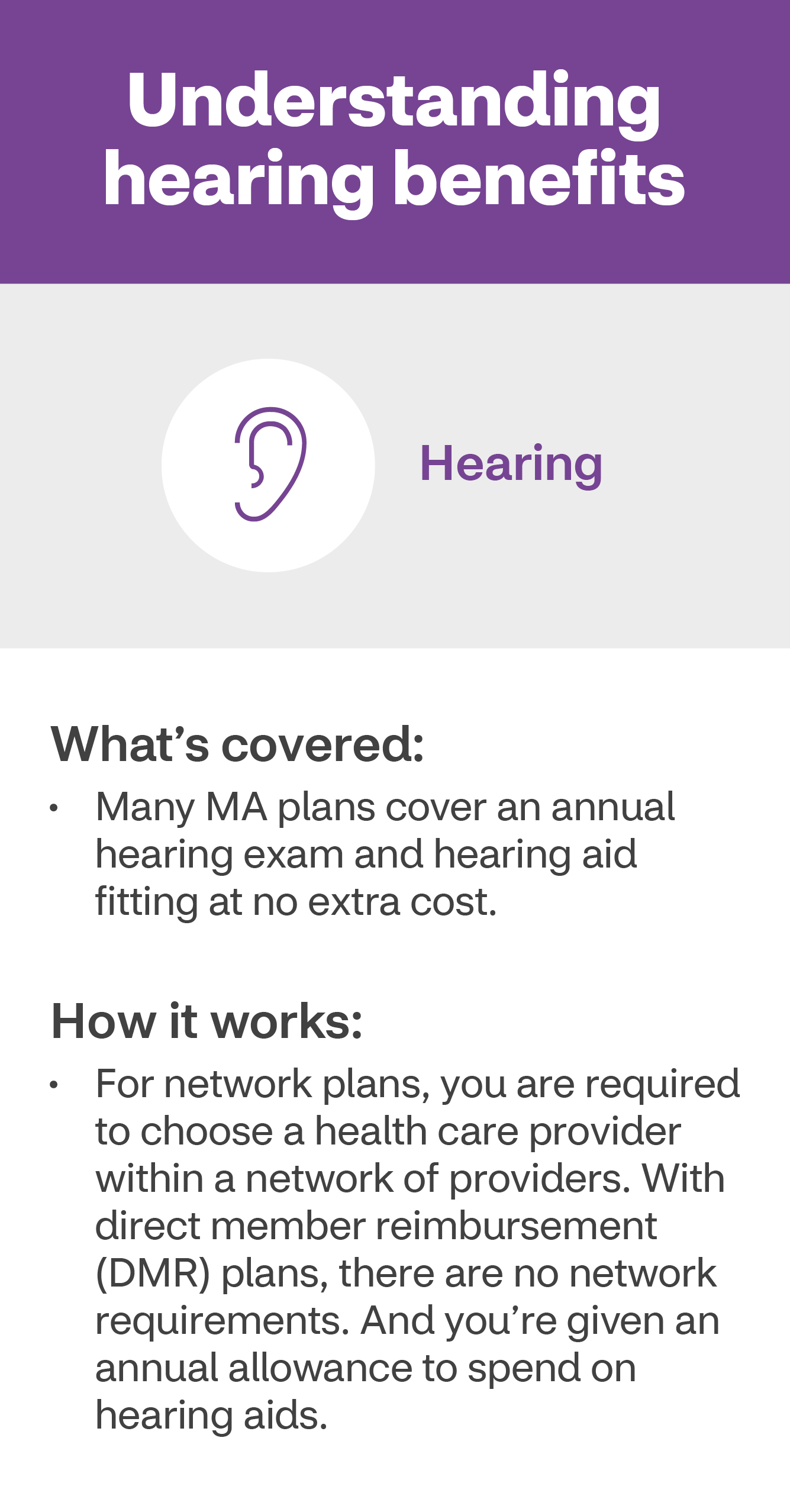 Understanding hearing benefits

Hearing

What’s covered:

• Many MA plans cover an annual hearing exam and hearing aid fitting at no extra cost.

How it works:

• For network plans, you are required to choose a health care provider within a network of providers. With direct member reimbursement (DMR) plans, there are no network requirements. And you’re given an annual allowance to spend on hearing aids.