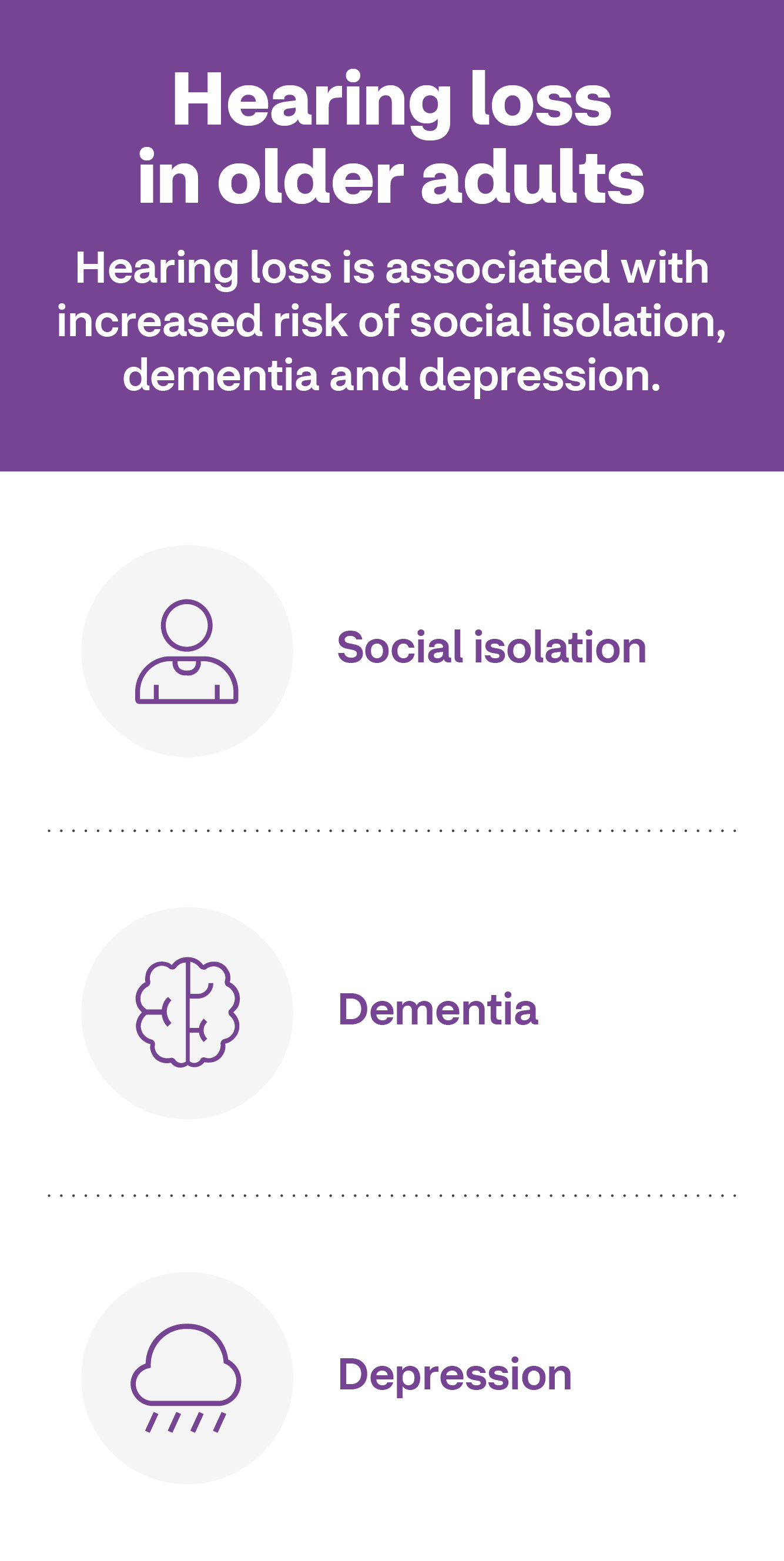 Hearing loss in older adults

Hearing loss is associated with increased risk of social isolation, dementia and depression.

Social isolation

Dementia

Depression