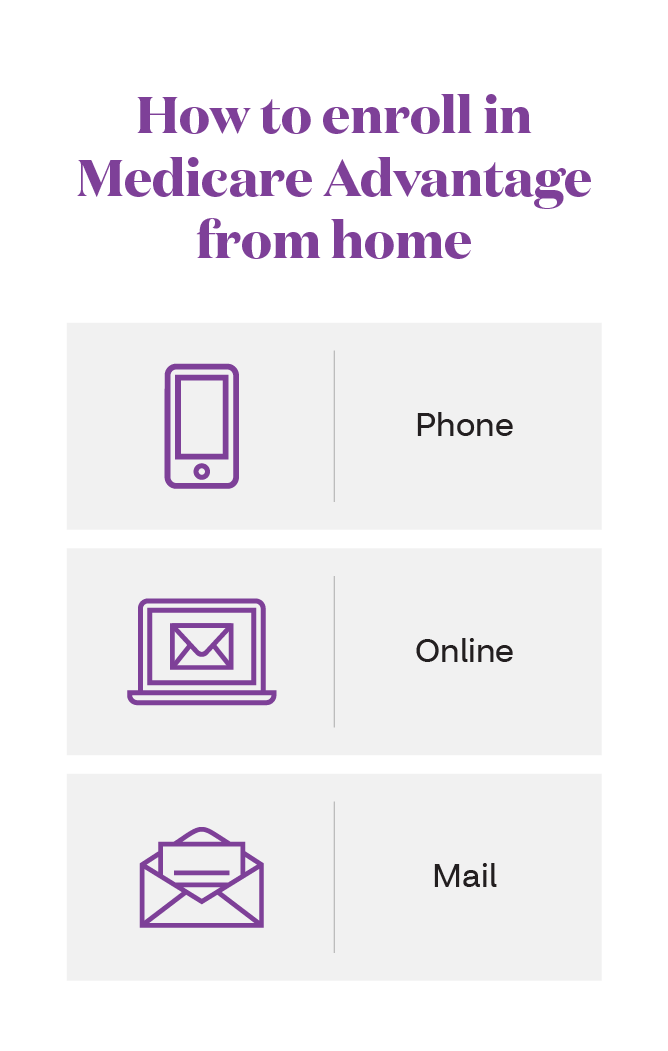 How to enroll in Medicare Advantage from home

Phone

Online

Mail